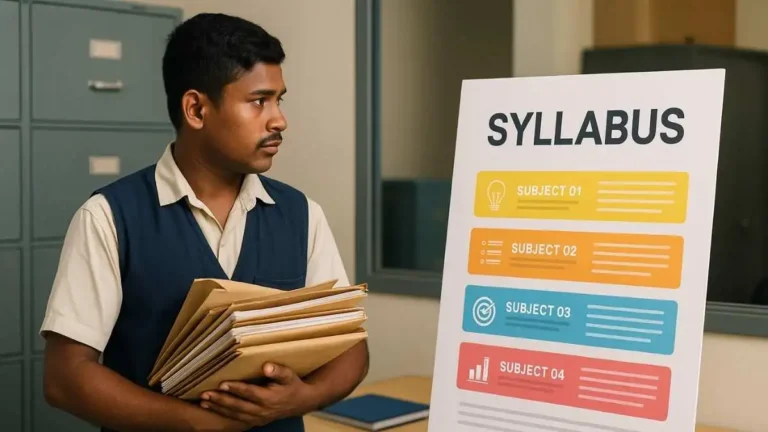 SYLLABUS

SUBJECT 01

SUBJECT 02

SUBJECT 03

SUBJECT 04