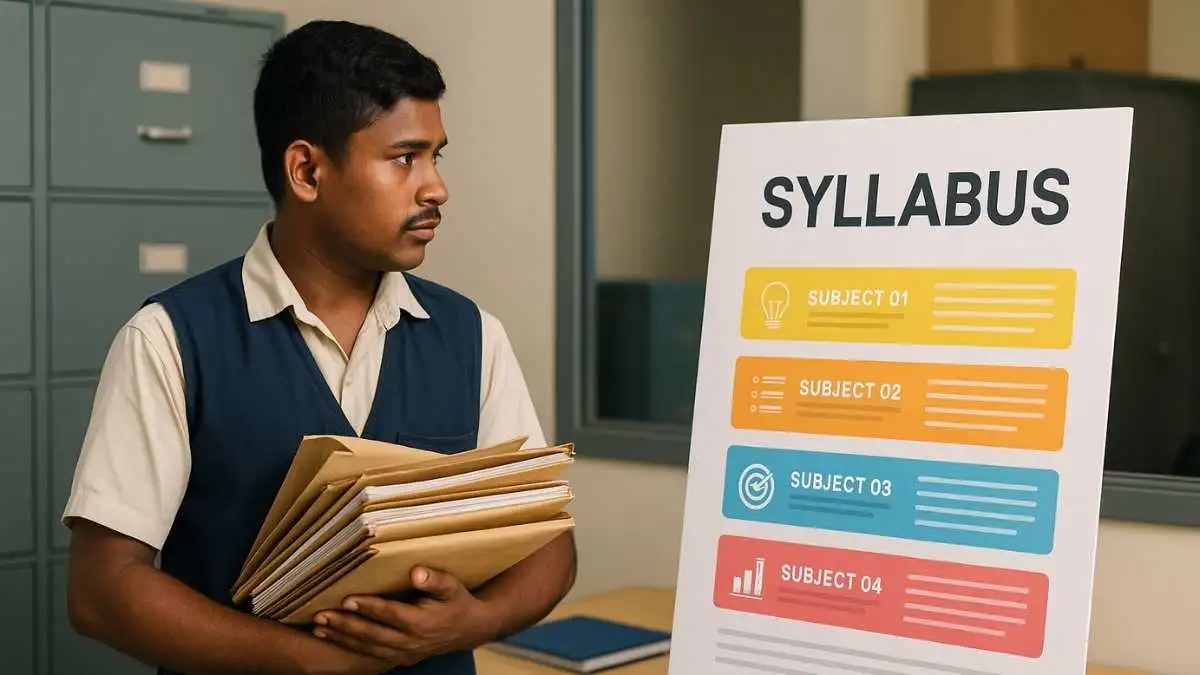 SYLLABUS

SUBJECT 01

SUBJECT 02

SUBJECT 03

SUBJECT 04